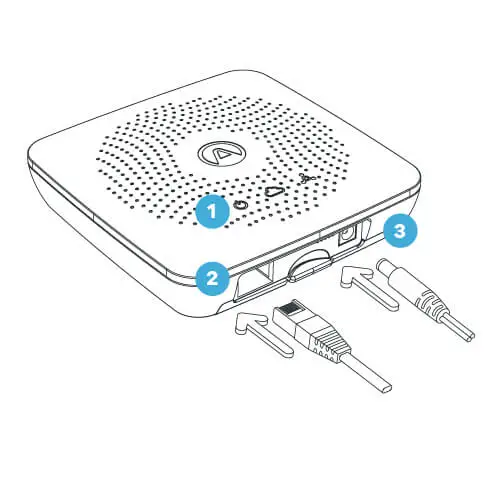 1
2
3